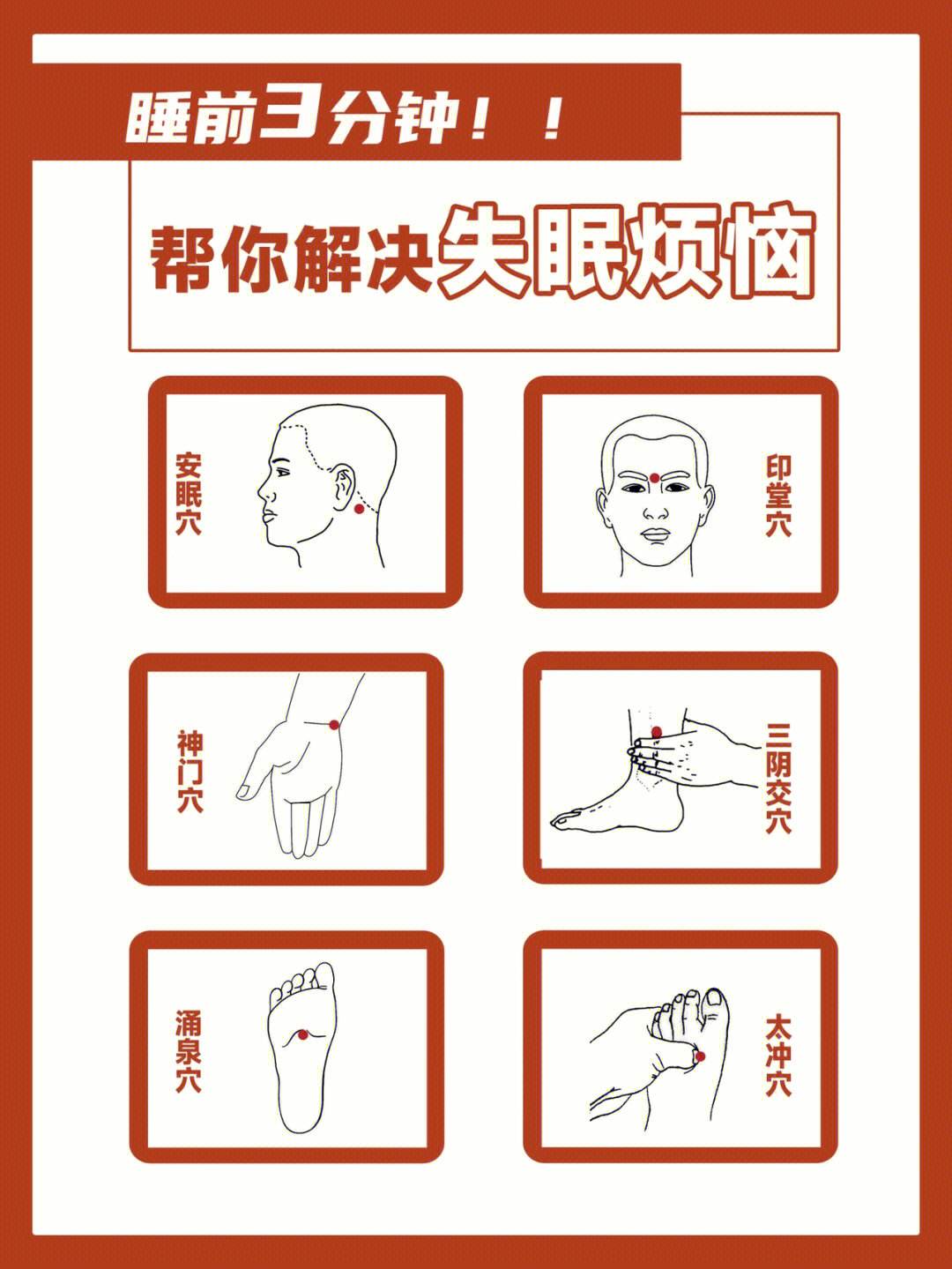 睡前3分钟！！

帮你解决失眠烦恼

安眠穴

印堂穴

神门穴

三阴交穴

涌泉穴

太冲穴