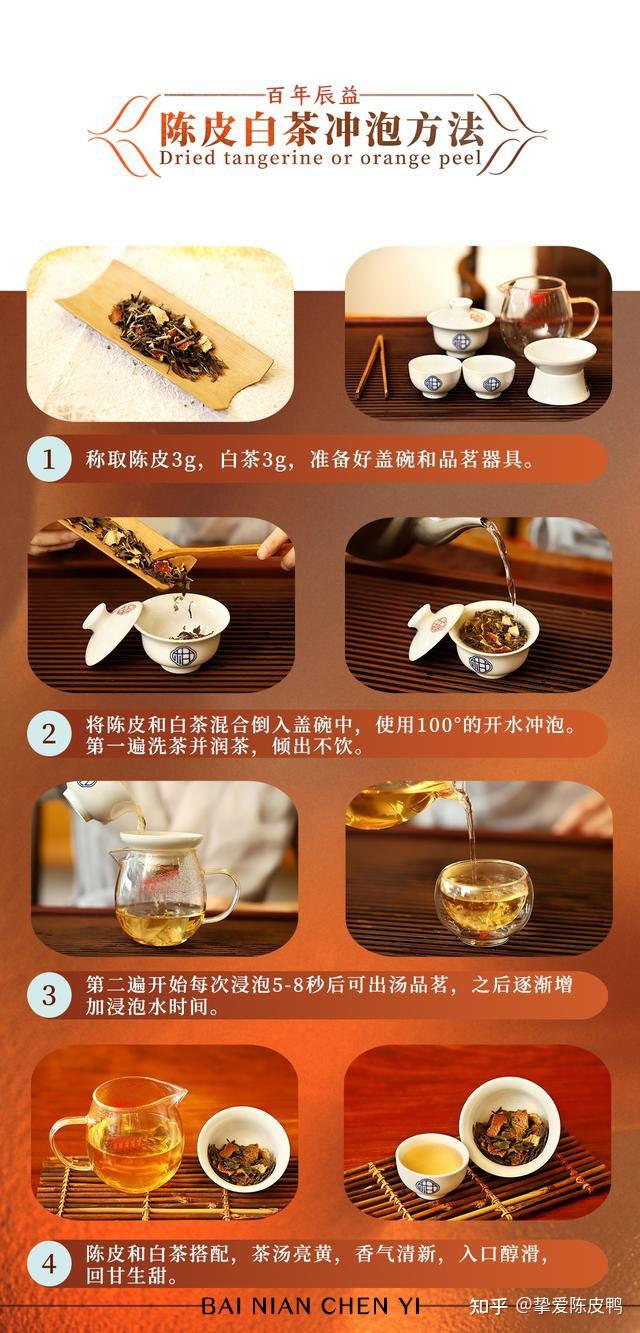 百年辰益

陈皮白茶冲泡方法

Dried tangerine or orange peel

1 称取陈皮3g，白茶3g，准备好盖碗和品茗器具。

2 将陈皮和白茶混合倒入盖碗中，使用100°的开水冲泡。第一遍洗茶并润茶，倾出不饮。

3 第二遍开始每次浸泡5-8秒后可出汤品茗，之后逐渐增加浸泡水时间。

4 陈皮和白茶搭配，茶汤亮黄，香气清新，入口醇滑，回甘生甜。

BAI NIAN CHEN YI

知乎 @挚爱陈皮鸭