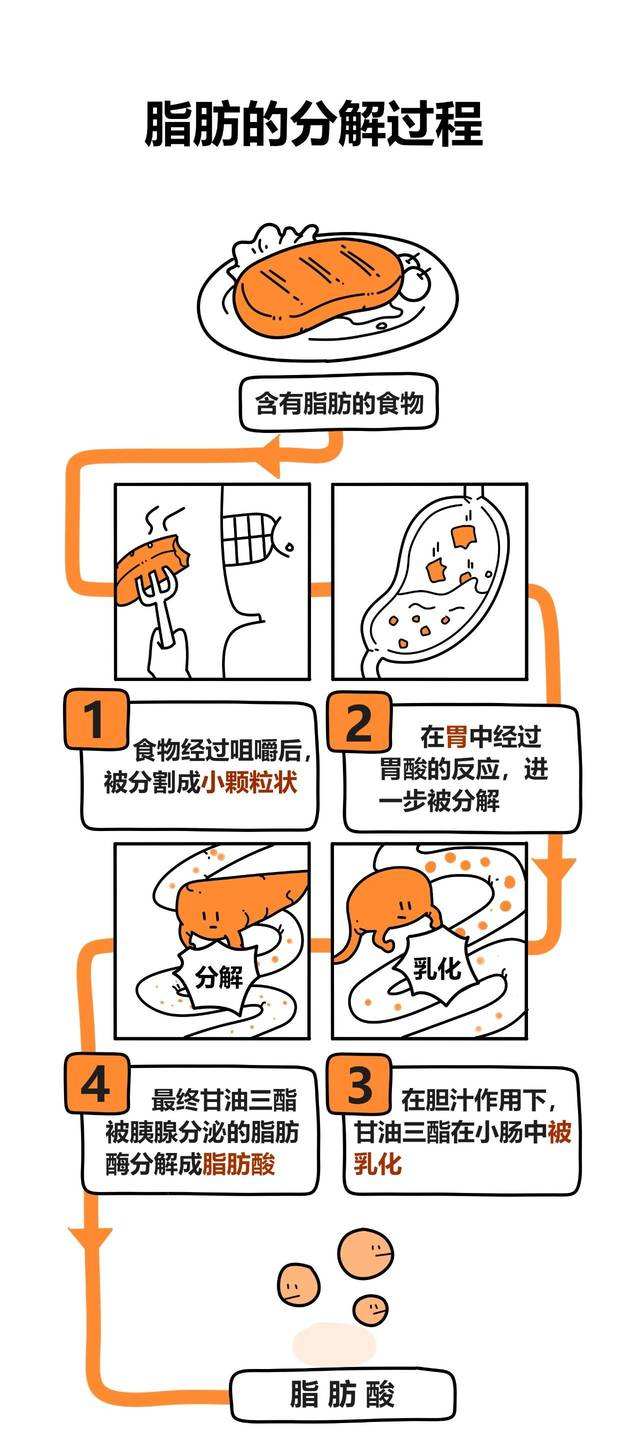 脂肪的分解过程

含有脂肪的食物

1 食物经过咀嚼后，被分割成小颗粒状

2 在胃中经过胃酸的反应，进一步被分解

分解

乳化

4 最终甘油三酯被胰腺分泌的脂肪酶分解成脂肪酸

3 在胆汁作用下，甘油三酯在小肠中被乳化

脂肪酸